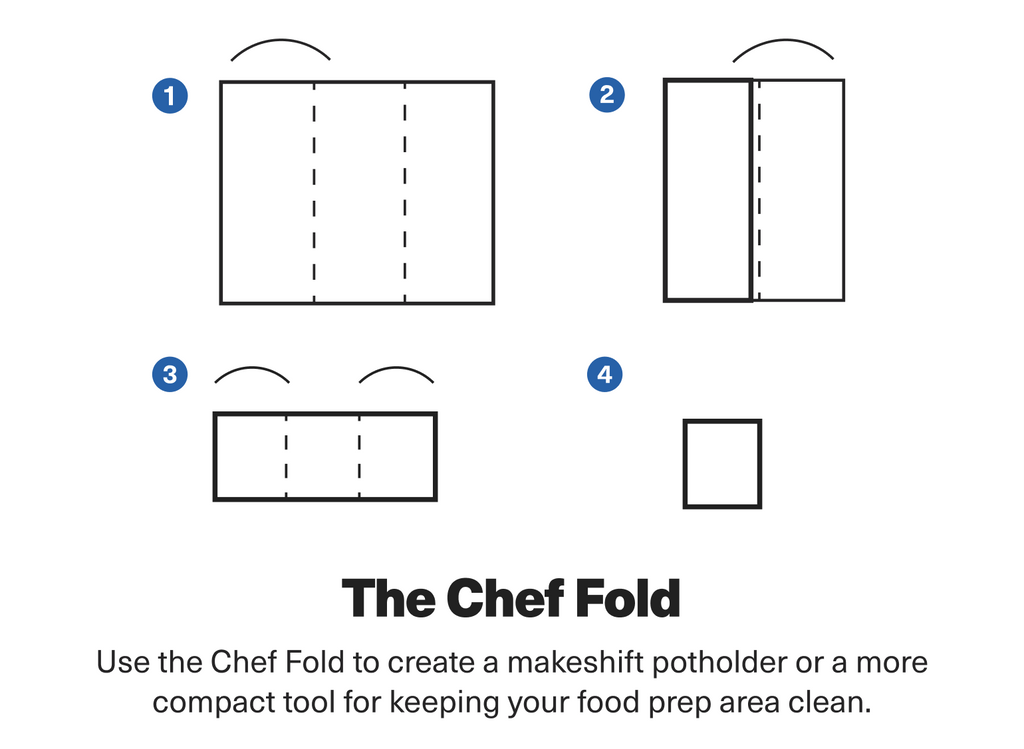 1

2

3

4

The Chef Fold

Use the Chef Fold to create a makeshift potholder or a more compact tool for keeping your food prep area clean.